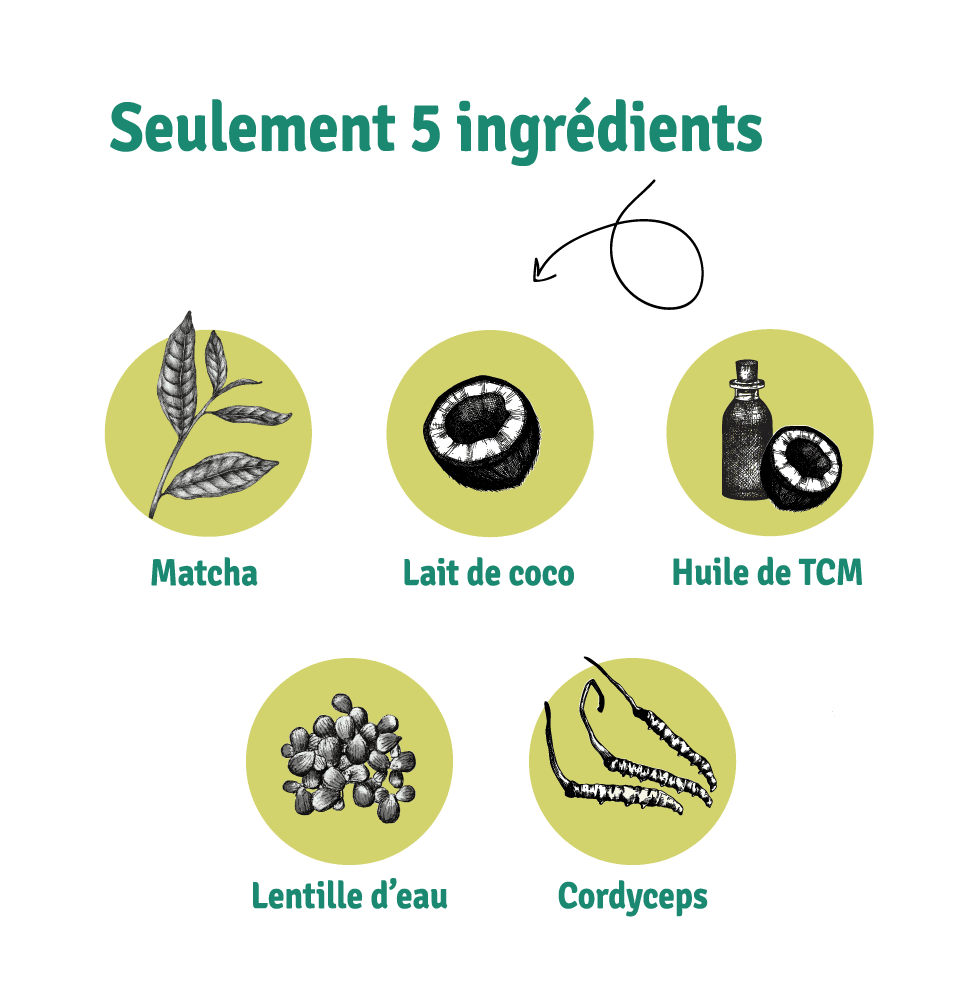 Seulement 5 ingrédients

Matcha

Lait de coco

Huile de TCM

Lentille d’eau

Cordyceps